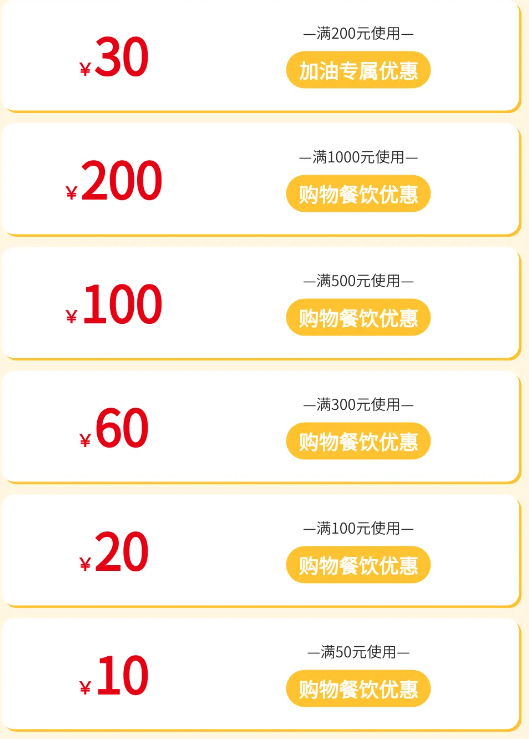 ¥30

—满200元使用—

加油专属优惠

¥200

—满1000元使用—

购物餐饮优惠

¥100

—满500元使用—

购物餐饮优惠

¥60

—满300元使用—

购物餐饮优惠

¥20

—满100元使用—

购物餐饮优惠

¥10

—满50元使用—

购物餐饮优惠